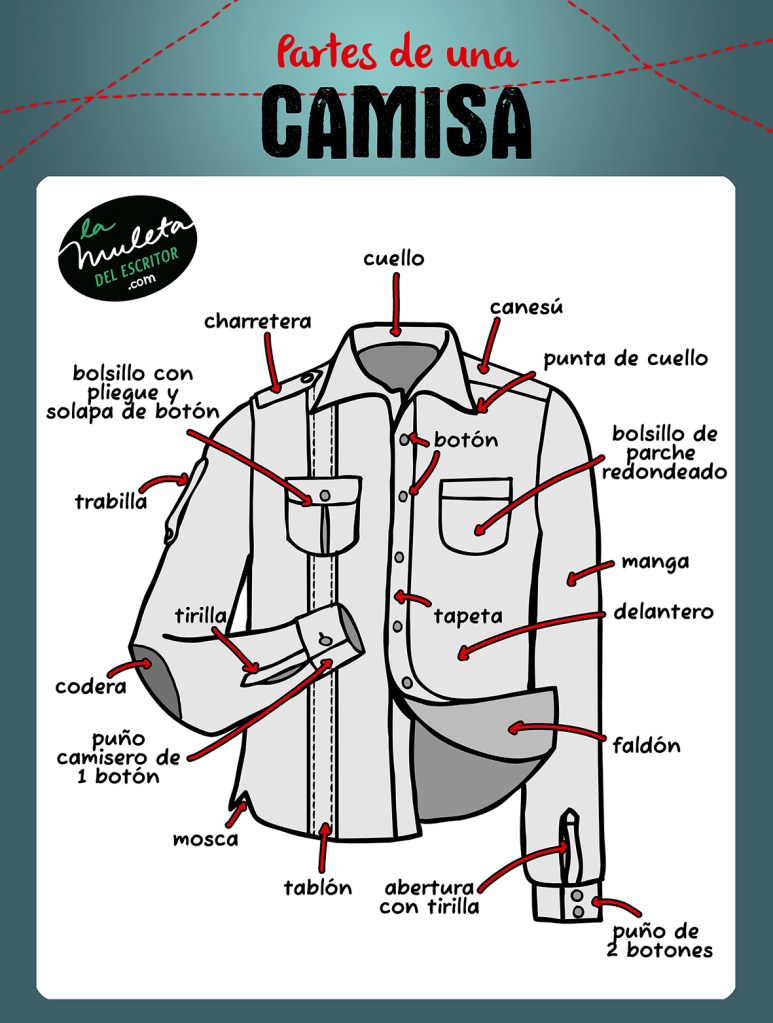 Partes de una
CAMISA

la muleta DEL ESCRITOR .com

cuello

charretera

canesú

punta de cuello

bolsillo con pliegue y solapa de botón

botón

bolsillo de parche redondeado

trabilla

manga

tirilla

tapeta

delantero

codera

puño camisero de 1 botón

faldón

mosca

tablón

abertura con tirilla

puño de 2 botones